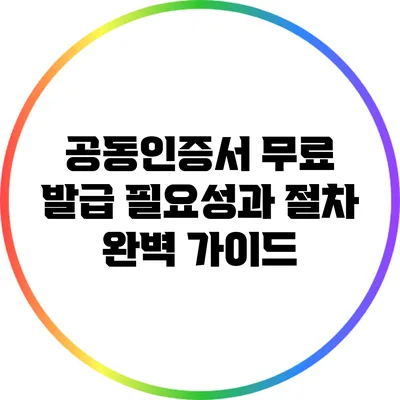 공동인증서 무료 발급 필요성과 절차 완벽 가이드