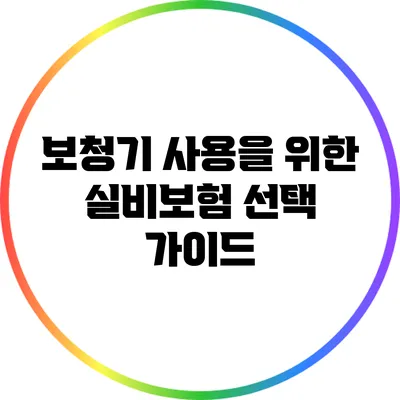 보청기 사용을 위한 실비보험 선택 가이드