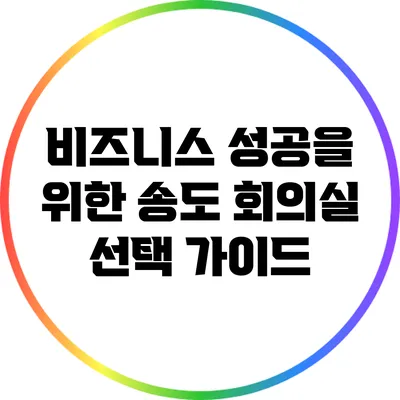 비즈니스 성공을 위한 송도 회의실 선택 가이드