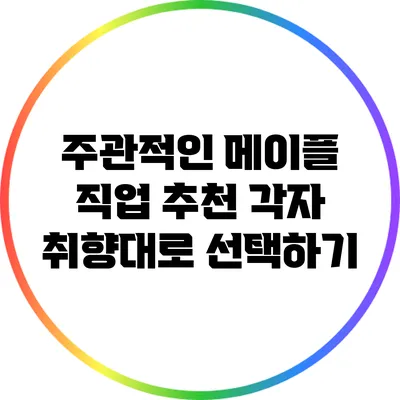 주관적인 메이플 직업 추천 각자 취향대로 선택하기