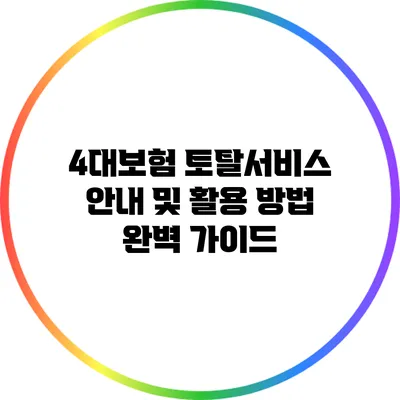 4대보험 토탈서비스 안내 및 활용 방법 완벽 가이드