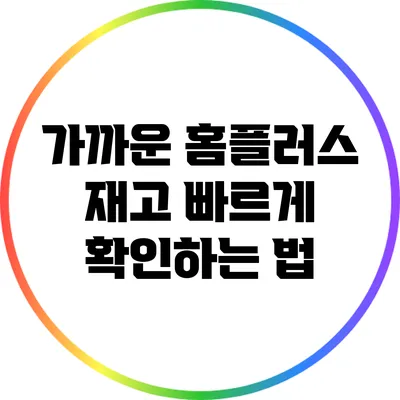 가까운 홈플러스
재고 빠르게
확인하는 법