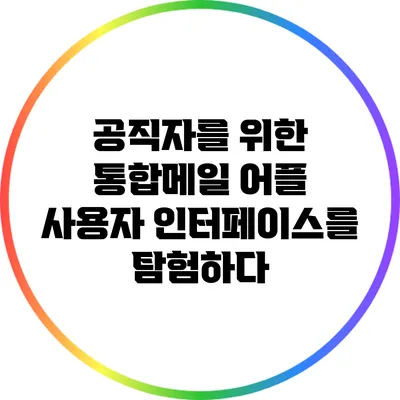 공직자를 위한
통합메일 어플
사용자 인터페이스를
탐험하다