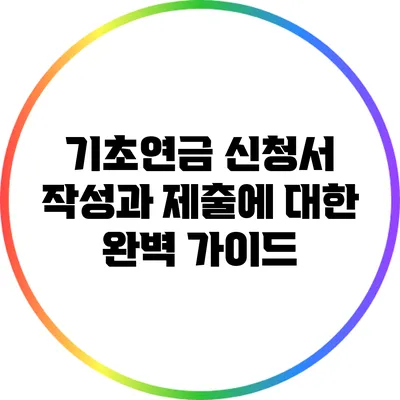 기초연금 신청서 작성과 제출에 대한 완벽 가이드