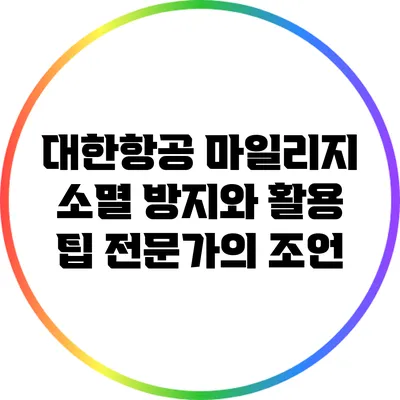 대한항공 마일리지 소멸 방지와 활용 팁 전문가의 조언