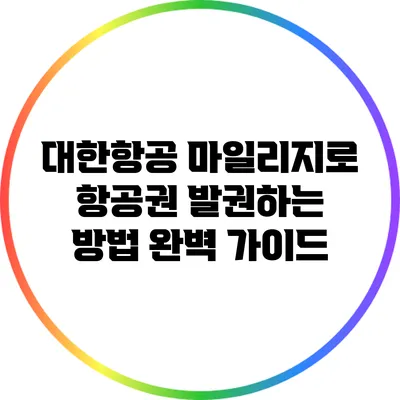 대한항공 마일리지로 항공권 발권하는 방법 완벽 가이드