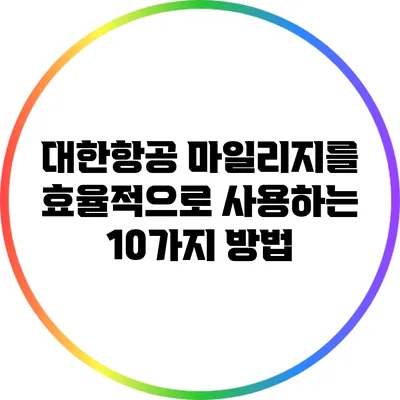 대한항공 마일리지를 효율적으로 사용하는 10가지 방법