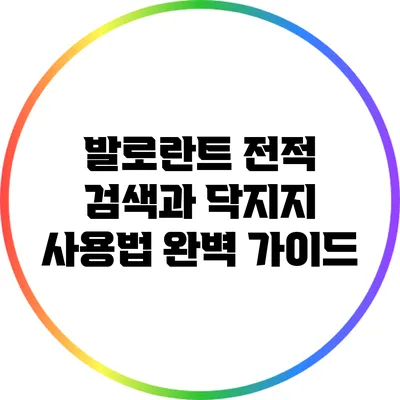 발로란트 전적
검색과 닥지지
사용법 완벽 가이드