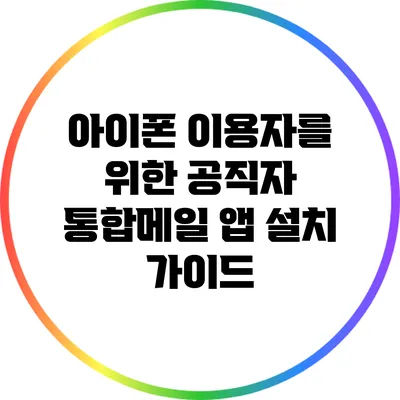 아이폰 이용자를 위한 공직자 통합메일 앱 설치 가이드